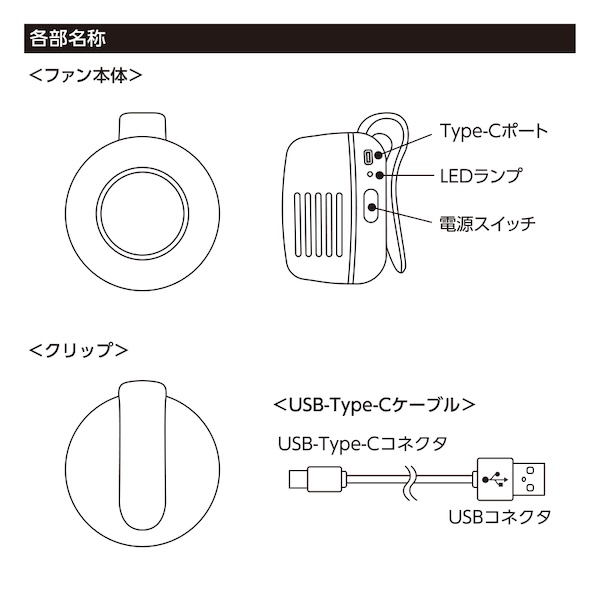 各部名称

<ファン本体>

Type-Cポート

LEDランプ

電源スイッチ

<クリップ>

<USB-Type-Cケーブル>

USB-Type-Cコネクタ

USBコネクタ