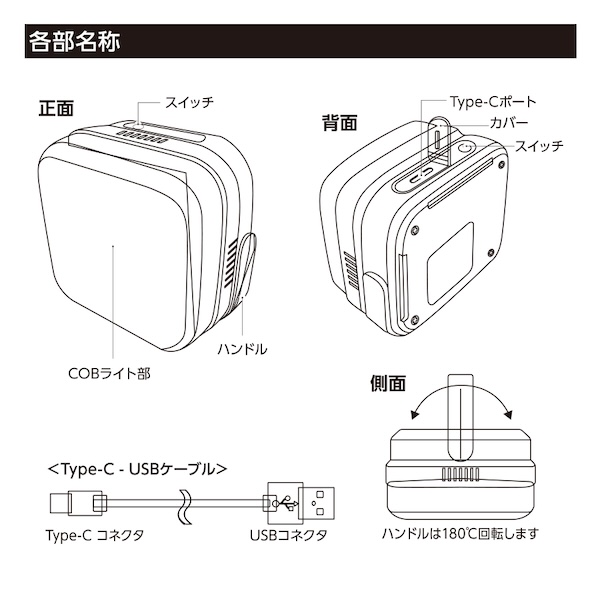 各部名称

正面

スイッチ

ハンドル

COBライト部

背面

Type-Cポート

カバー

スイッチ

側面

ハンドルは180℃回転します

<Type-C - USBケーブル>

Type-C コネクタ

USBコネクタ