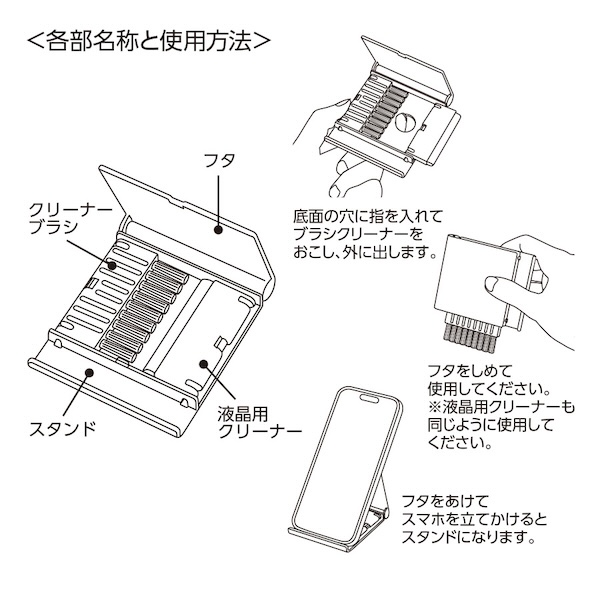 <各部名称と使用方法>

フタ

クリーナーブラシ

スタンド

液晶用クリーナー

底面の穴に指を入れてブラシクリーナーをおこし、外に出します。

フタをしめて使用してください。
※液晶用クリーナーも同じように使用してください。

フタをあけてスマホを立てかけるとスタンドになります。